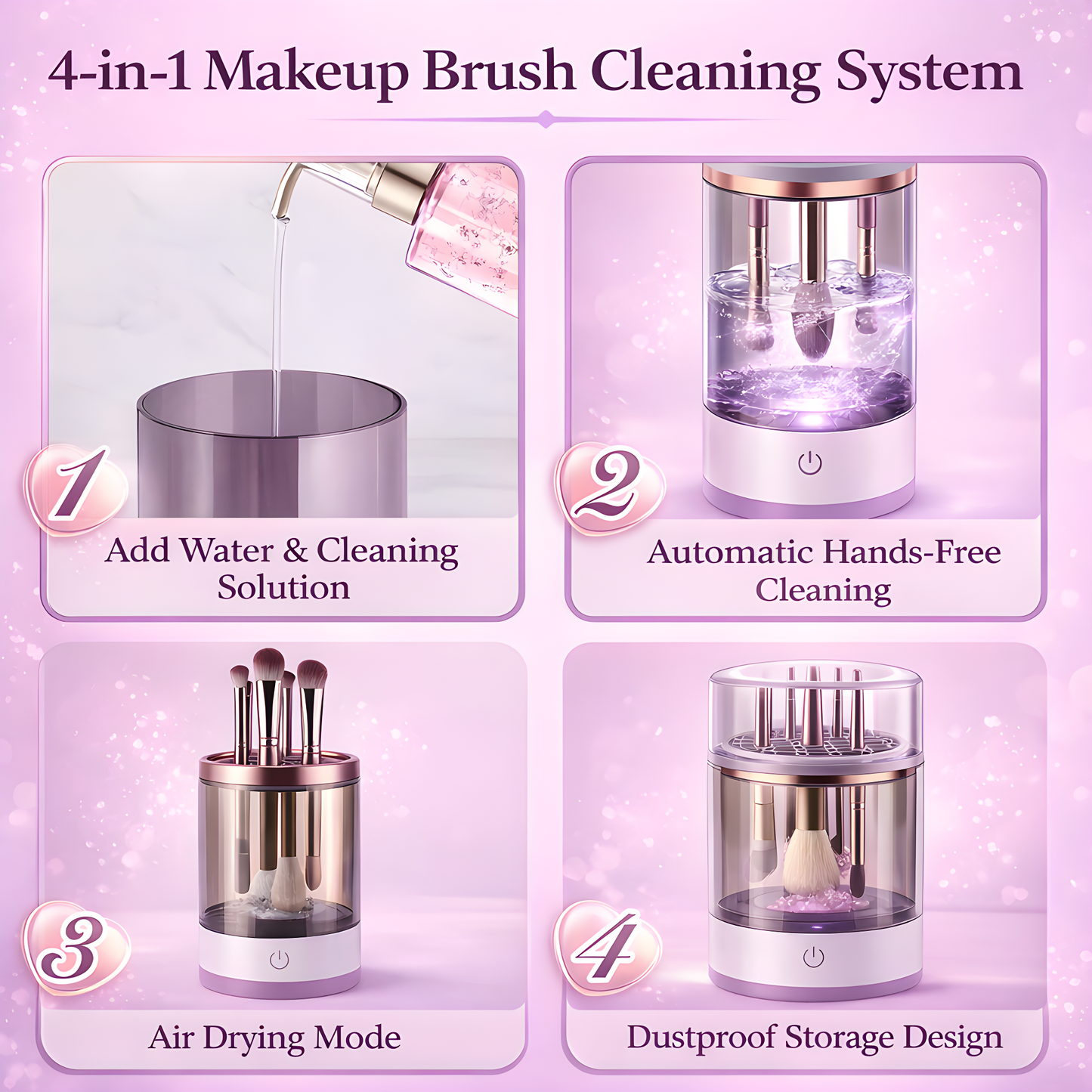 4-in-1 Makeup Brush Cleaning System

1

Add Water & Cleaning Solution

2

Automatic Hands-Free Cleaning

3

Air Drying Mode

4

Dustproof Storage Design